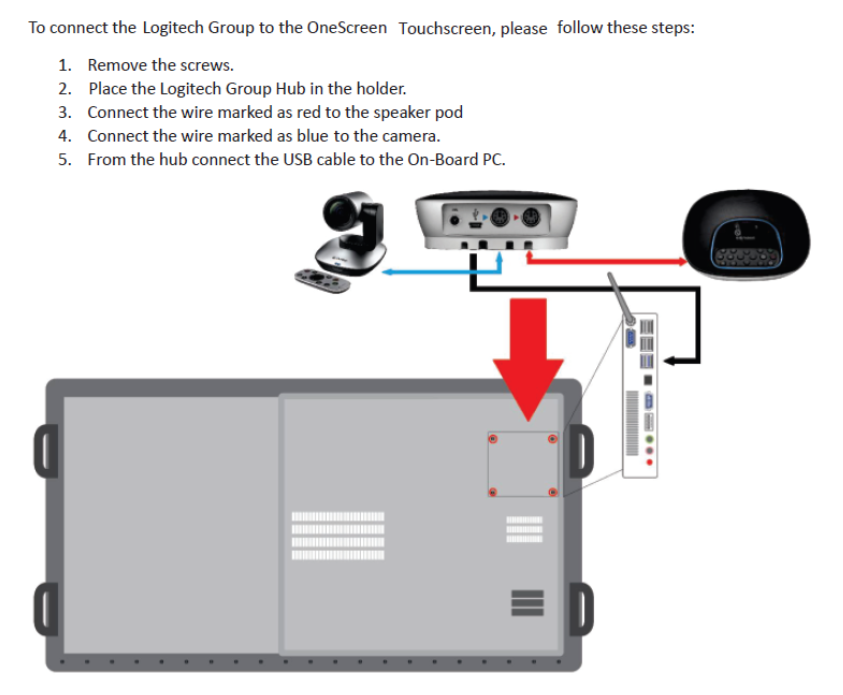 To connect the Logitech Group to the OneScreen Touchscreen, please follow these steps:

1. Remove the screws.
2. Place the Logitech Group Hub in the holder.
3. Connect the wire marked as red to the speaker pod
4. Connect the wire marked as blue to the camera.
5. From the hub connect the USB cable to the On-Board PC.